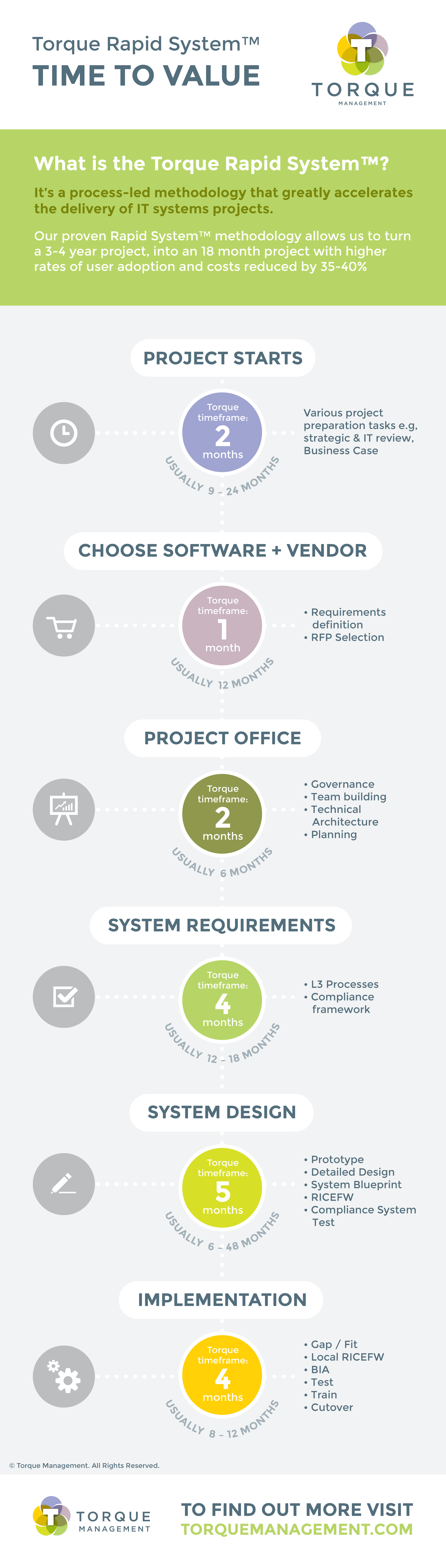 Torque Rapid System™
TIME TO VALUE

T
TORQUE
MANAGEMENT

What is the Torque Rapid System™?

It's a process-led methodology that greatly accelerates the delivery of IT systems projects.

Our proven Rapid System™ methodology allows us to turn a 3-4 year project, into an 18 month project with higher rates of user adoption and costs reduced by 35-40%

PROJECT STARTS

Torque timeframe: 2 months

USUALLY 9 – 24 MONTHS

Various project preparation tasks e.g, strategic & IT review, Business Case

CHOOSE SOFTWARE + VENDOR

Torque timeframe: 1 month

USUALLY 12 MONTHS

• Requirements definition
• RFP Selection

PROJECT OFFICE

Torque timeframe: 2 months

USUALLY 6 MONTHS

• Governance
• Team building
• Technical Architecture
• Planning

SYSTEM REQUIREMENTS

Torque timeframe: 4 months

USUALLY 12 – 18 MONTHS

• L3 Processes
• Compliance framework

SYSTEM DESIGN

Torque timeframe: 5 months

USUALLY 6 – 48 MONTHS

• Prototype
• Detailed Design
• System Blueprint
• RICEFW
• Compliance System Test

IMPLEMENTATION

Torque timeframe: 4 months

USUALLY 8 – 12 MONTHS

• Gap / Fit
• Local RICEFW
• BIA
• Test
• Train
• Cutover

© Torque Management. All Rights Reserved.

T
TORQUE
MANAGEMENT

TO FIND OUT MORE VISIT
TORQUEMANAGEMENT.COM